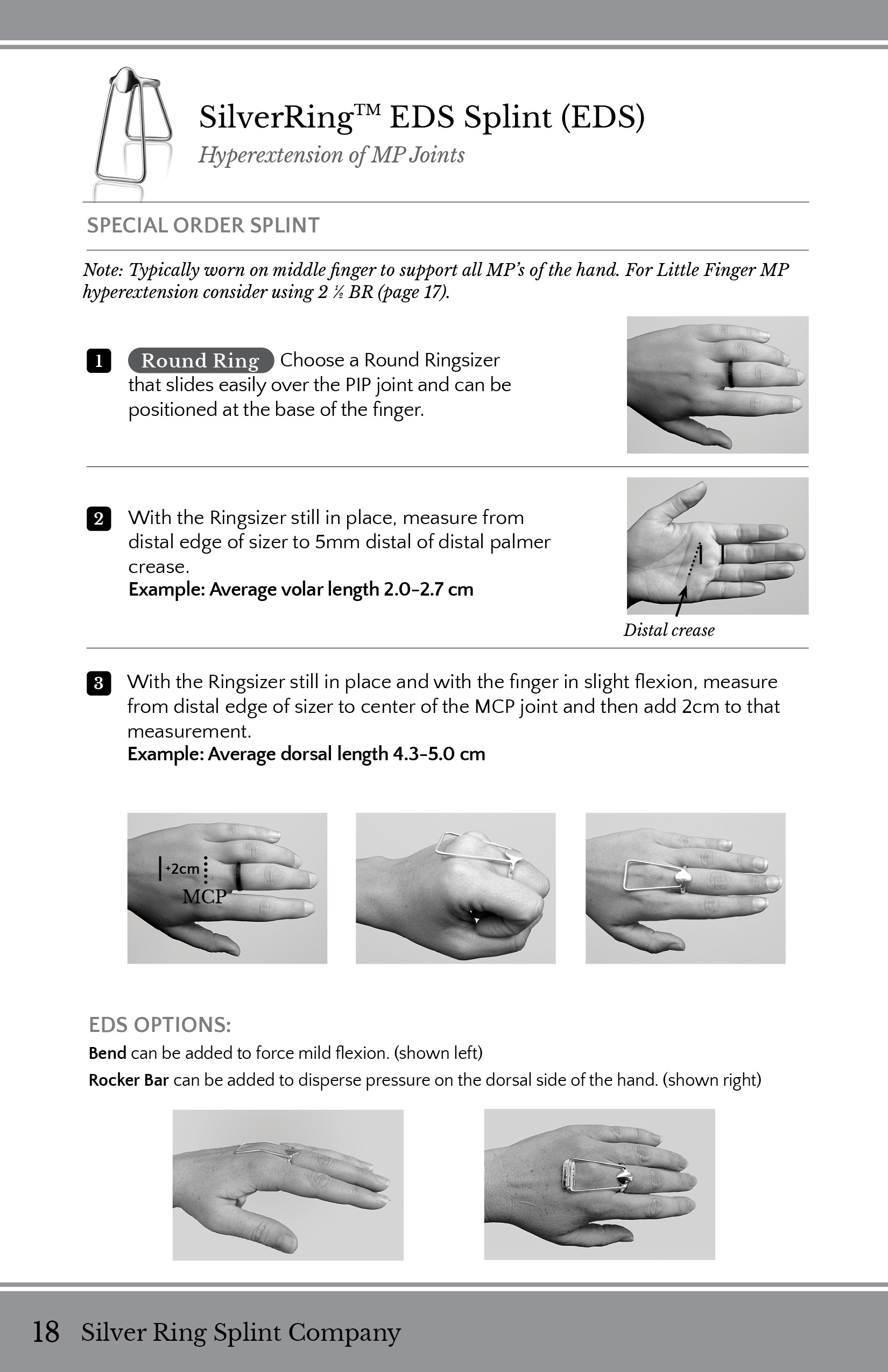 SilverRing™ EDS Splint (EDS)

Hyperextension of MP Joints

SPECIAL ORDER SPLINT

Note: Typically worn on middle finger to support all MP's of the hand. For Little Finger MP hyperextension consider using 2 ½ BR (page 17).

1 Round Ring Choose a Round Ringsizer that slides easily over the PIP joint and can be positioned at the base of the finger.

2 With the Ringsizer still in place, measure from distal edge of sizer to 5mm distal of distal palmer crease.
Example: Average volar length 2.0-2.7 cm

Distal crease

3 With the Ringsizer still in place and with the finger in slight flexion, measure from distal edge of sizer to center of the MCP joint and then add 2cm to that measurement.
Example: Average dorsal length 4.3-5.0 cm

+2cm

MCP

EDS OPTIONS:

Bend can be added to force mild flexion. (shown left)

Rocker Bar can be added to disperse pressure on the dorsal side of the hand. (shown right)

18 Silver Ring Splint Company